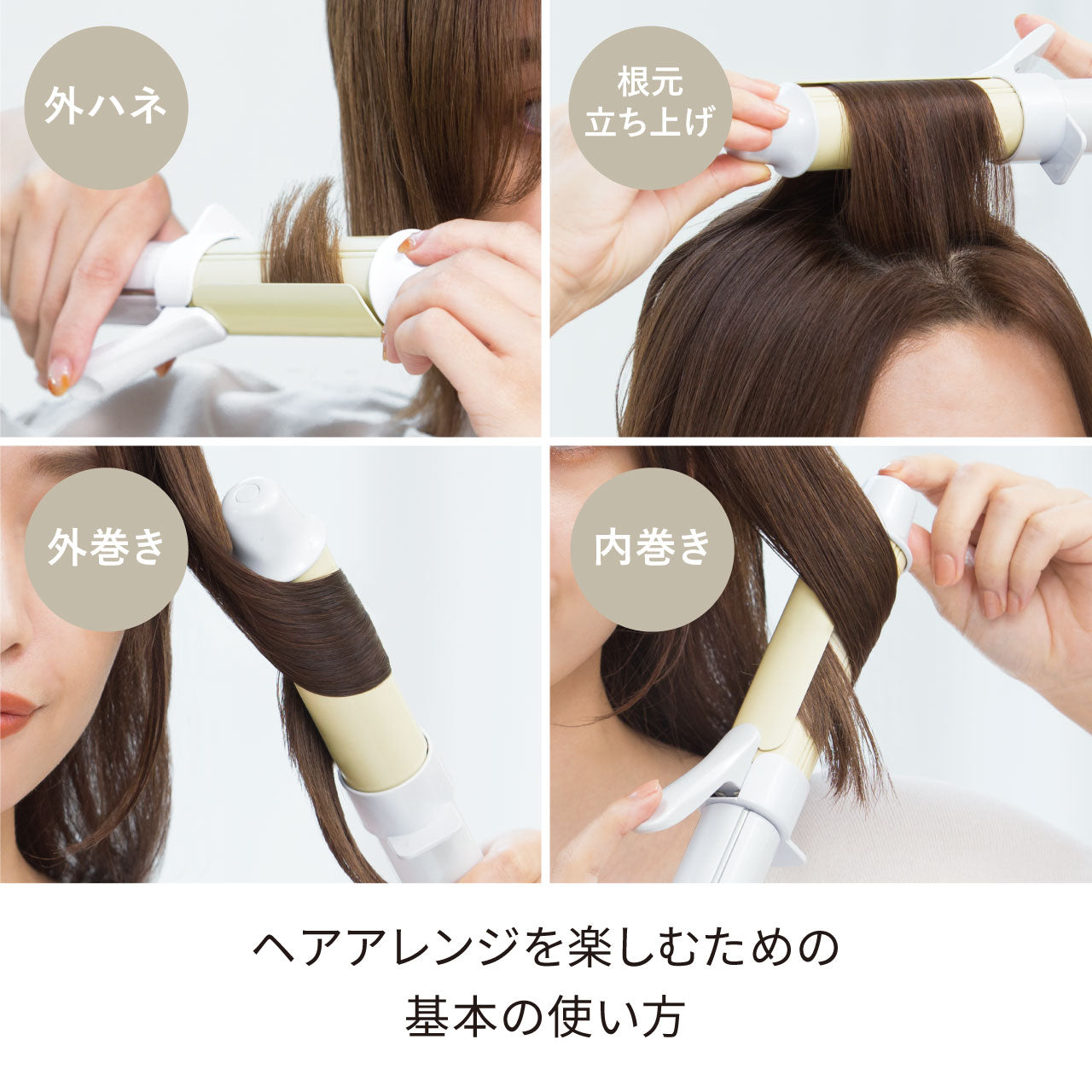 外ハネ

根元
立ち上げ

外巻き

内巻き

ヘアアレンジを楽しむための
基本の使い方