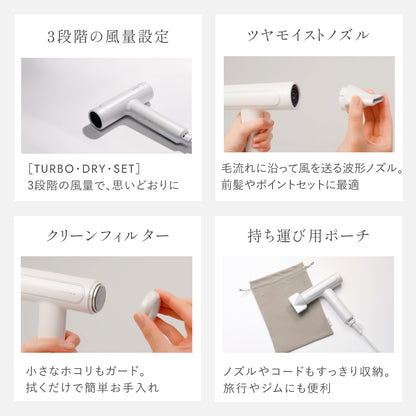 3段階の風量設定

［TURBO・DRY・SET］
3段階の風量で、思いどおりに

ツヤモイストノズル

毛流れに沿って風を送る波形ノズル。
前髪やポイントセットに最適

クリーンフィルター

小さなホコリもガード。
拭くだけで簡単お手入れ

持ち運び用ポーチ

ノズルやコードもすっきり収納。
旅行やジムにも便利